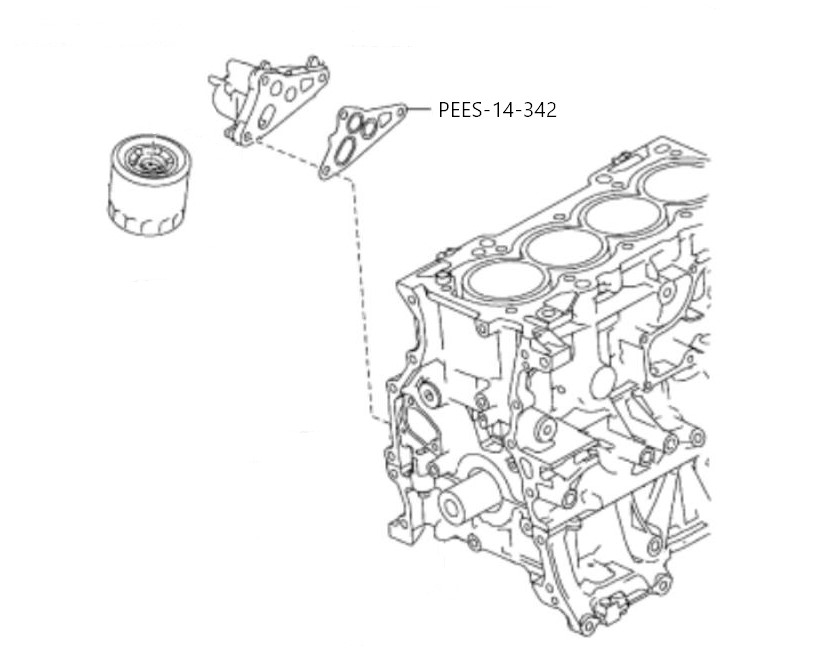 PEES-14-342