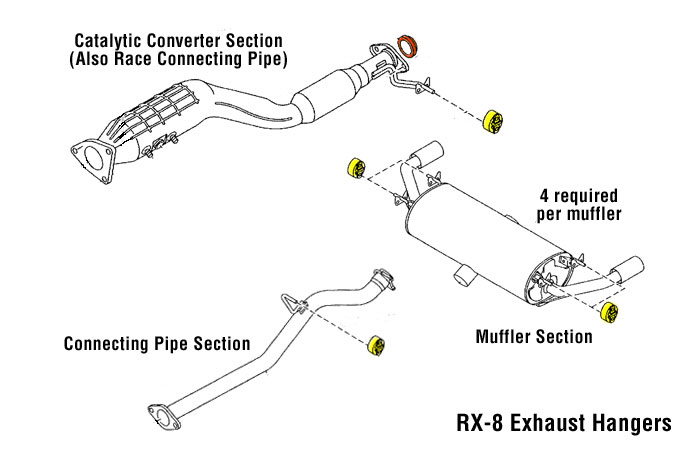 Catalytic Converter Section
(Also Race Connecting Pipe)

4 required
per muffler

Connecting Pipe Section

Muffler Section

RX-8 Exhaust Hangers