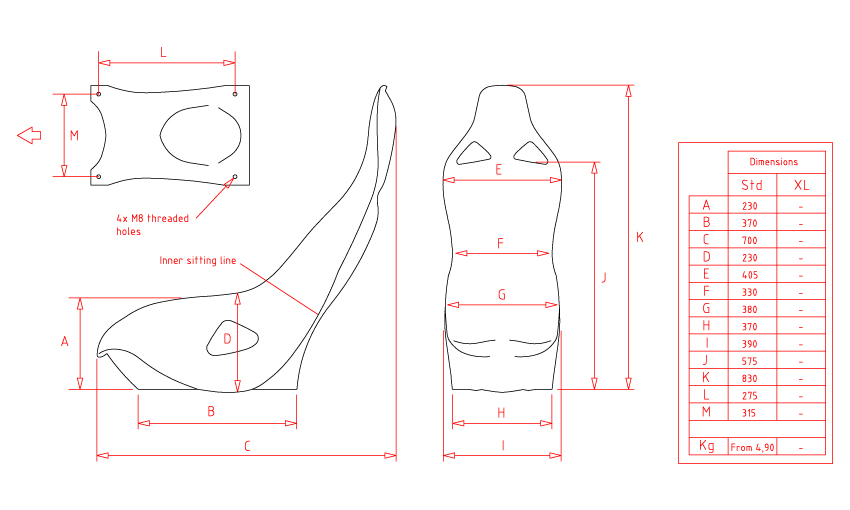 L

M

4x M8 threaded holes

Inner sitting line

A

D

B

C

E

F

G

H

I

J

K

| | Dimensions | |
|---|---|---|
| | Std | XL |
| A | 230 | - |
| B | 370 | - |
| C | 700 | - |
| D | 230 | - |
| E | 405 | - |
| F | 330 | - |
| G | 380 | - |
| H | 370 | - |
| I | 390 | - |
| J | 575 | - |
| K | 830 | - |
| L | 275 | - |
| M | 315 | - |
| | | |
| Kg | From 4,90 | - |