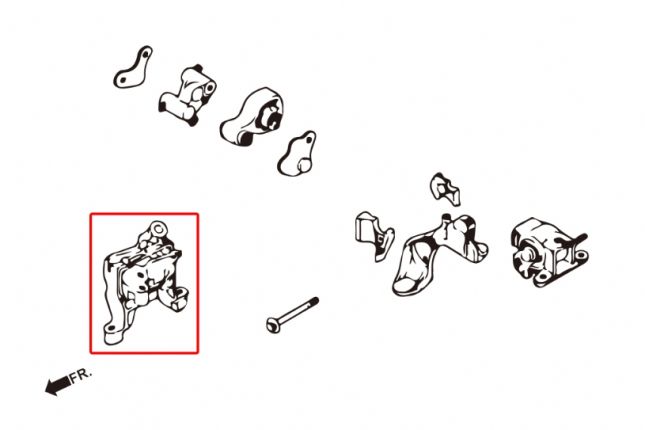 FR.